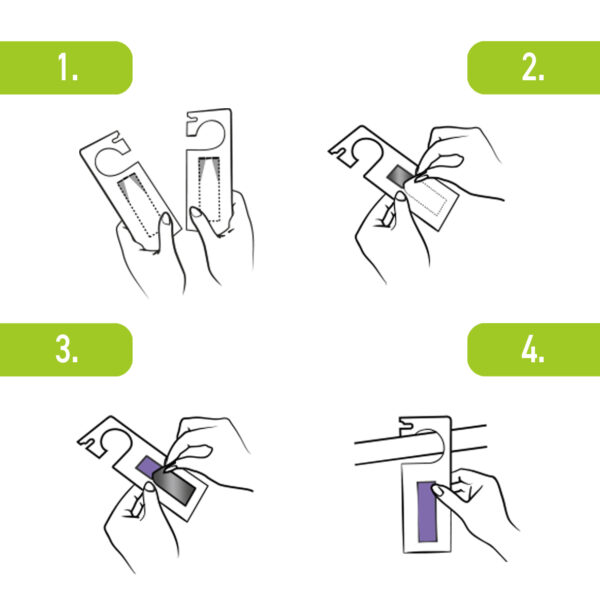 1.

2.

3.

4.