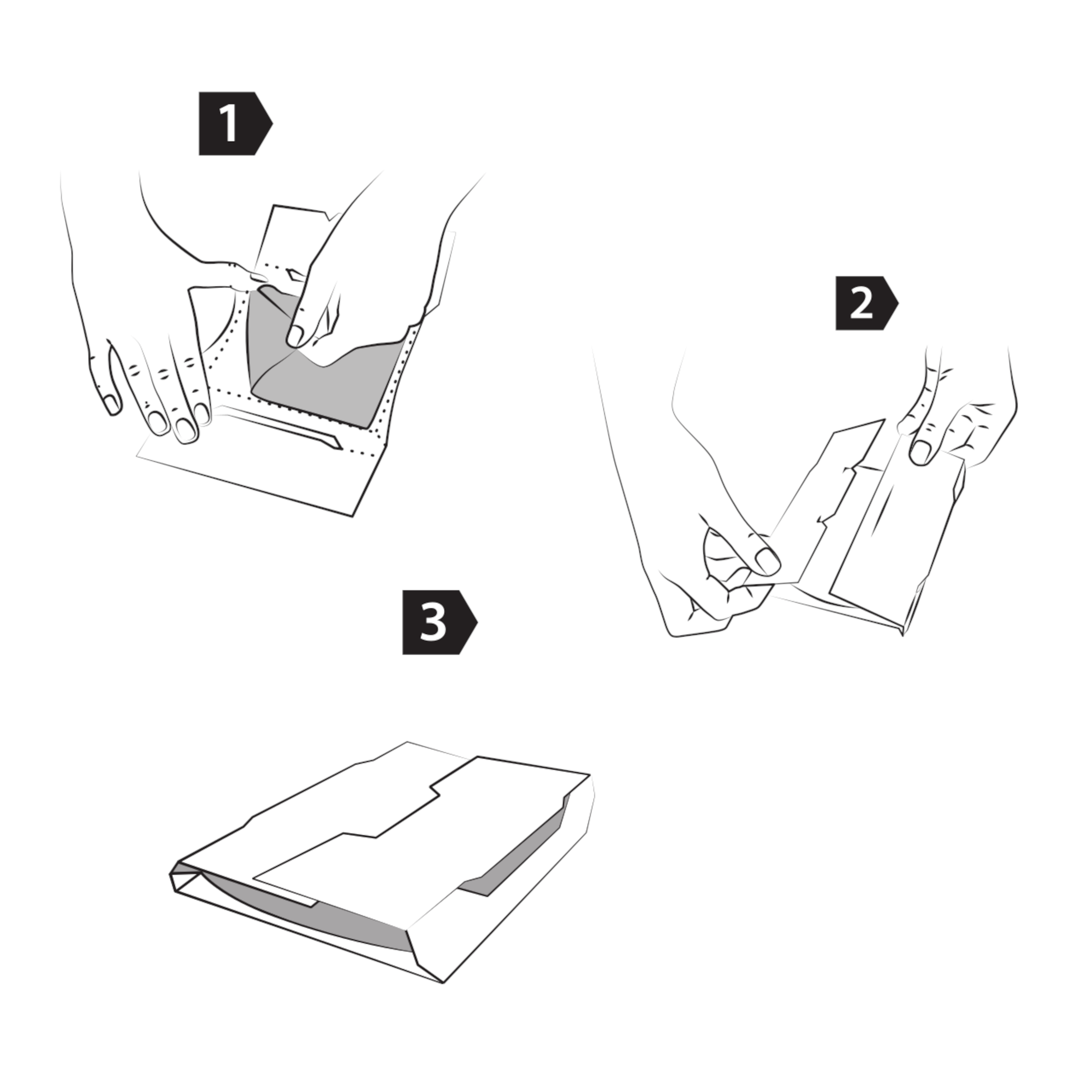 1

2

3