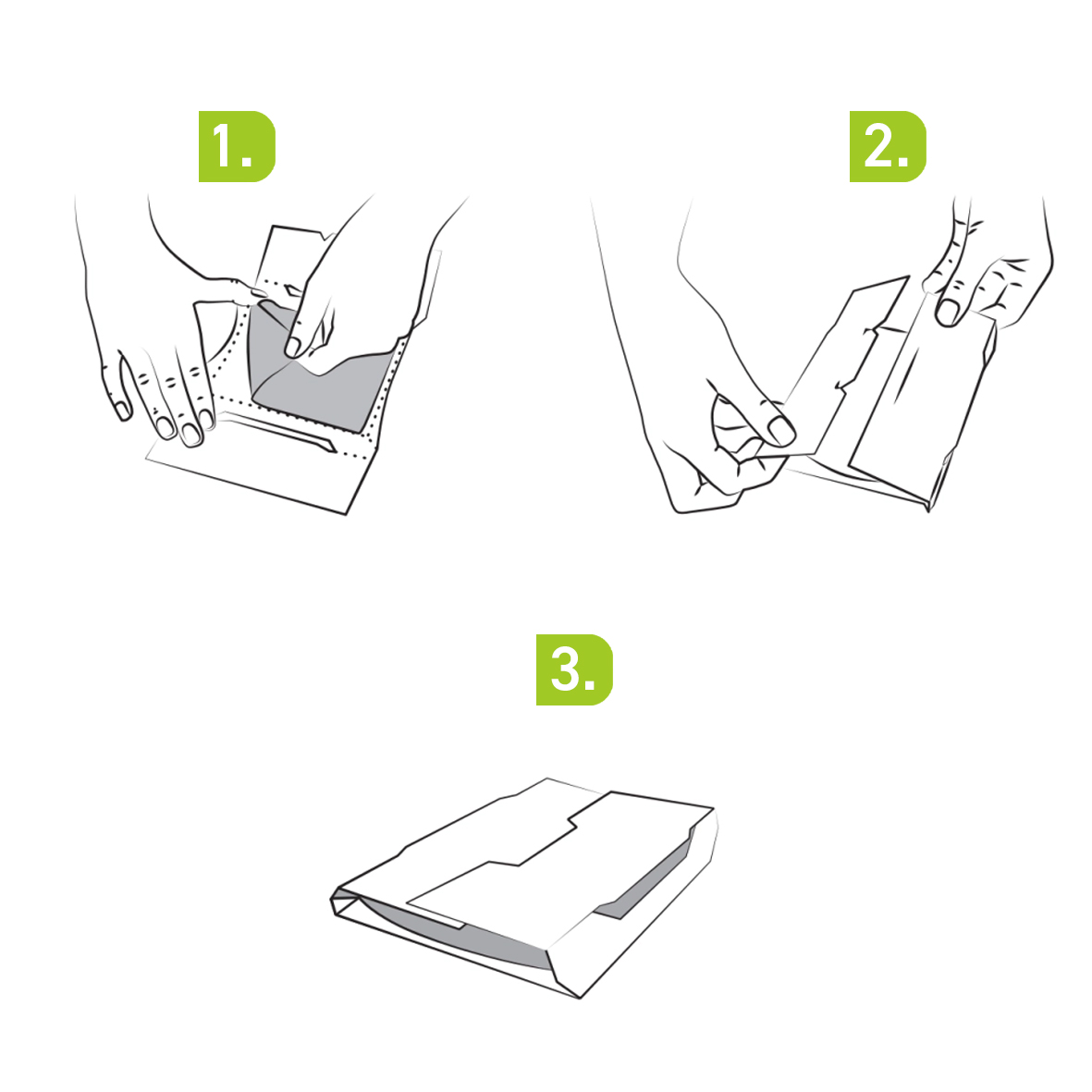 1.

2.

3.